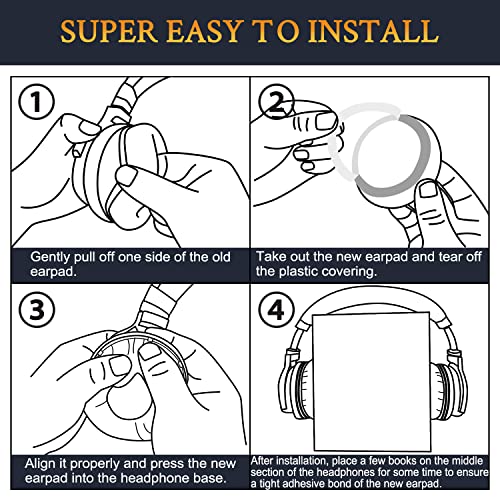 SUPER EASY TO INSTALL

1

Gently pull off one side of the old earpad.

2

Take out the new earpad and tear off the plastic covering.

3

Align it properly and press the new earpad into the headphone base.

4

After installation, place a few books on the middle section of the headphones for some time to ensure a tight adhesive bond of the new earpad.