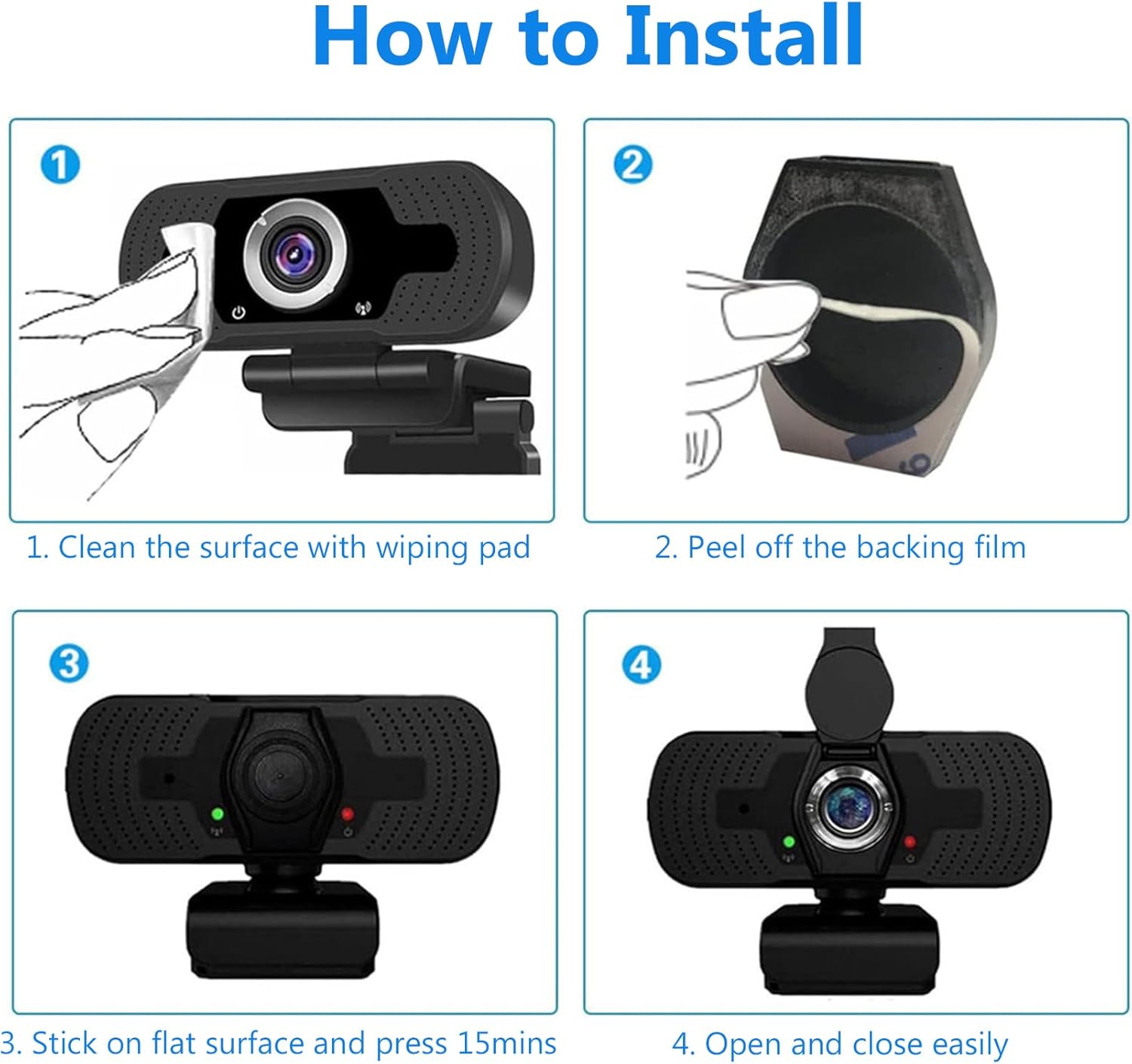 How to Install

1

1. Clean the surface with wiping pad

2

2. Peel off the backing film

3

3. Stick on flat surface and press 15mins

4

4. Open and close easily