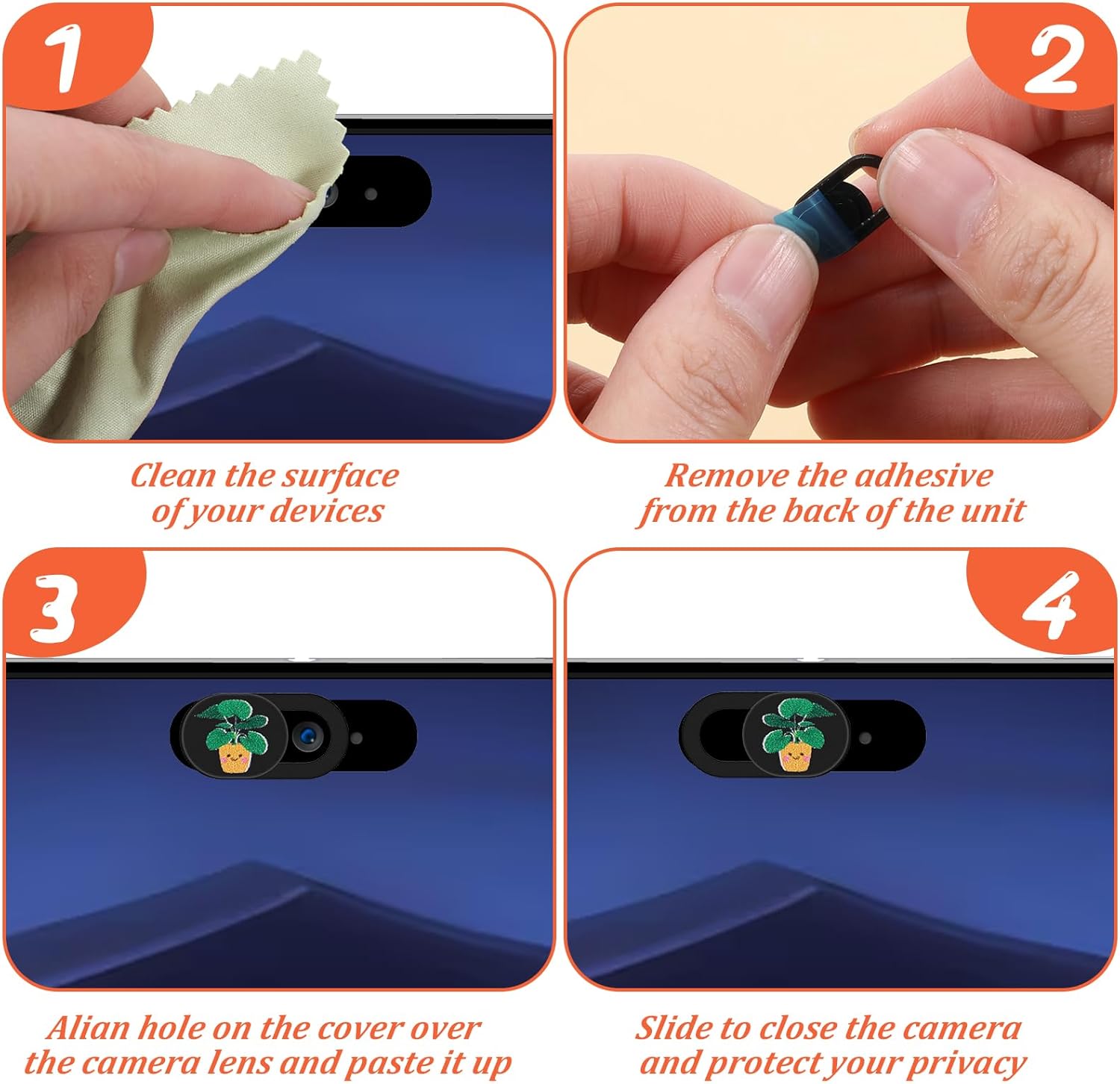 1

Clean the surface of your devices

2

Remove the adhesive from the back of the unit

3

Alian hole on the cover over the camera lens and paste it up

4

Slide to close the camera and protect your privacy