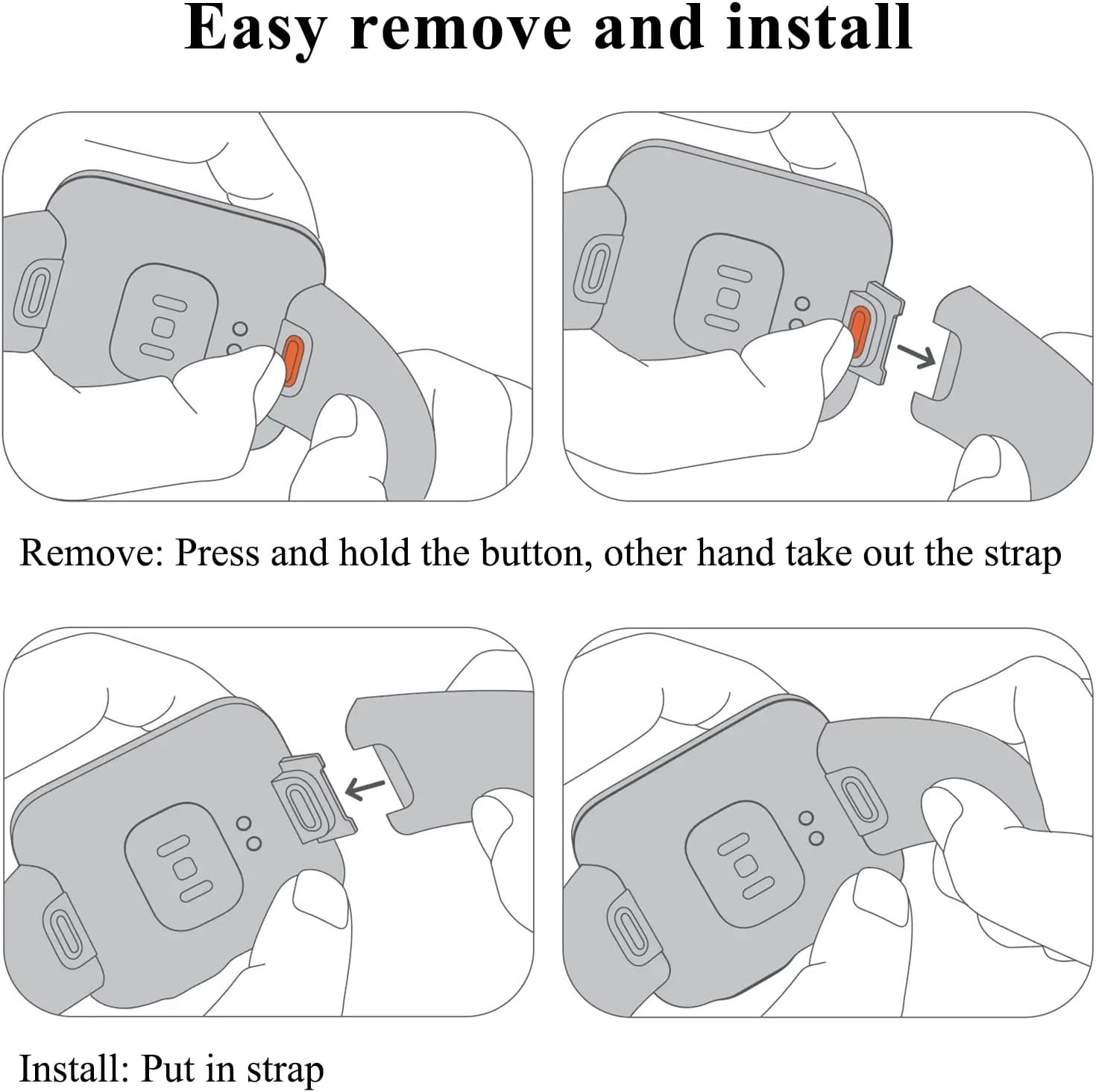 Easy remove and install

Remove: Press and hold the button, other hand take out the strap

Install: Put in strap